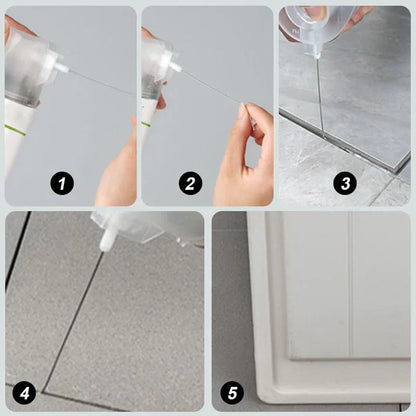 1

2

3

4

5